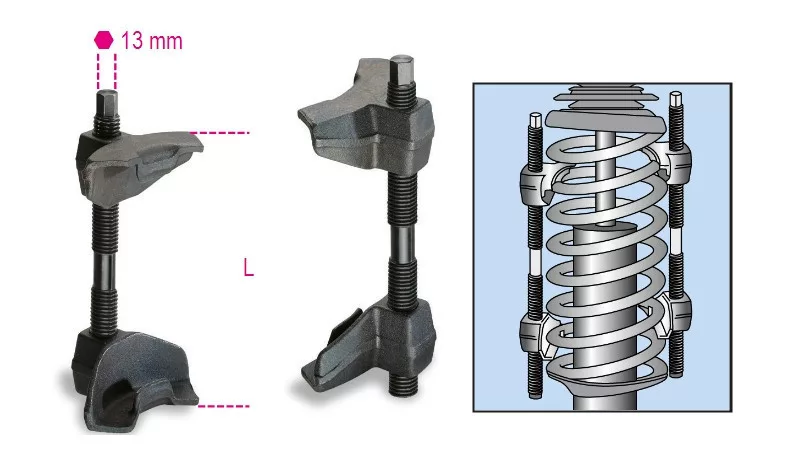 13 mm

L