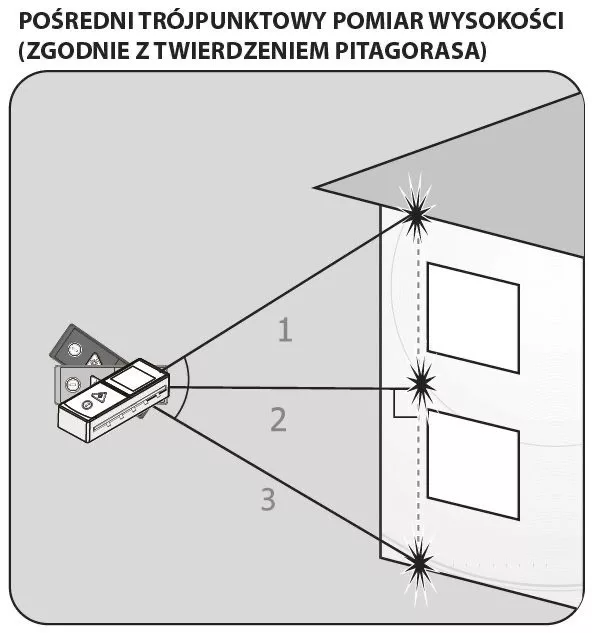 POŚREDNI TRÓJPUNKTOWY POMIAR WYSOKOŚCI (ZGODNIE Z TWIERDZENIEM PITAGORASA)

1

2

3