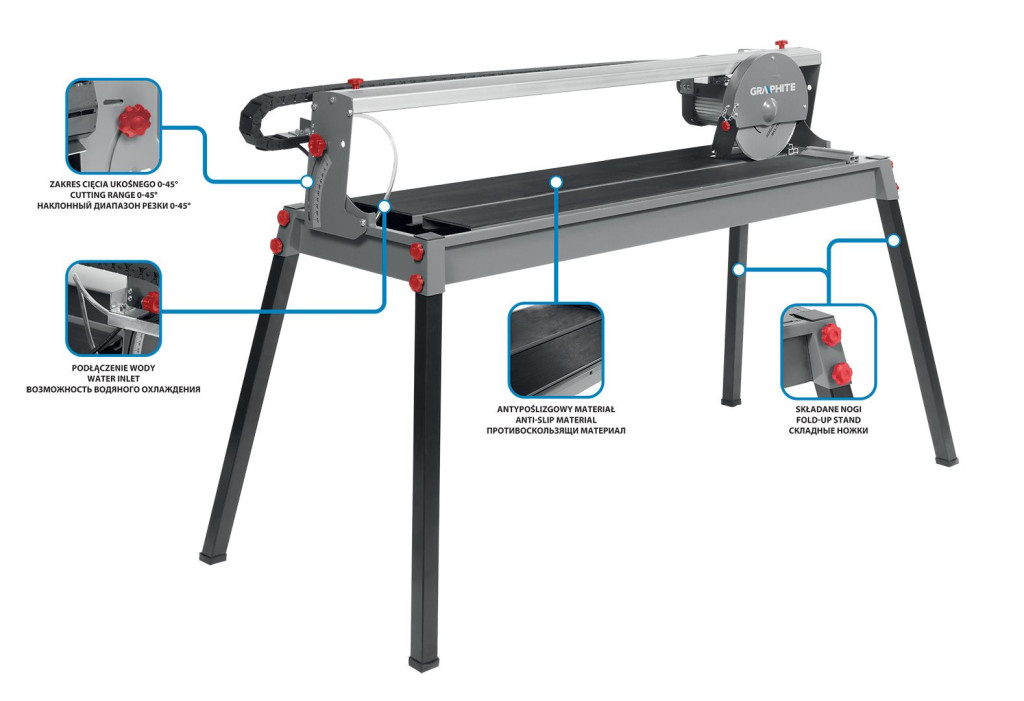 GRAPHITE

ZAKRES CIĘCIA UKOŚNEGO 0-45°
CUTTING RANGE 0-45°
НАКЛОННЫЙ ДИАПАЗОН РЕЗКИ 0-45°

PODŁĄCZENIE WODY
WATER INLET
ВОЗМОЖНОСТЬ ВОДЯНОГО ОХЛАЖДЕНИЯ

ANTYPOŚLIZGOWY MATERIAŁ
ANTI-SLIP MATERIAL
ПРОТИВОСКОЛЬЗЯЩИ МАТЕРИАЛ

SKŁADANE NOGI
FOLD-UP STAND
СКЛАДНЫЕ НОЖКИ