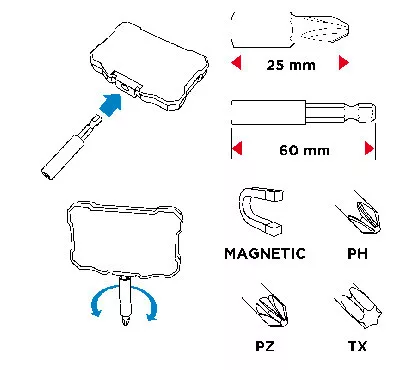 25 mm

60 mm

MAGNETIC

PH

PZ

TX