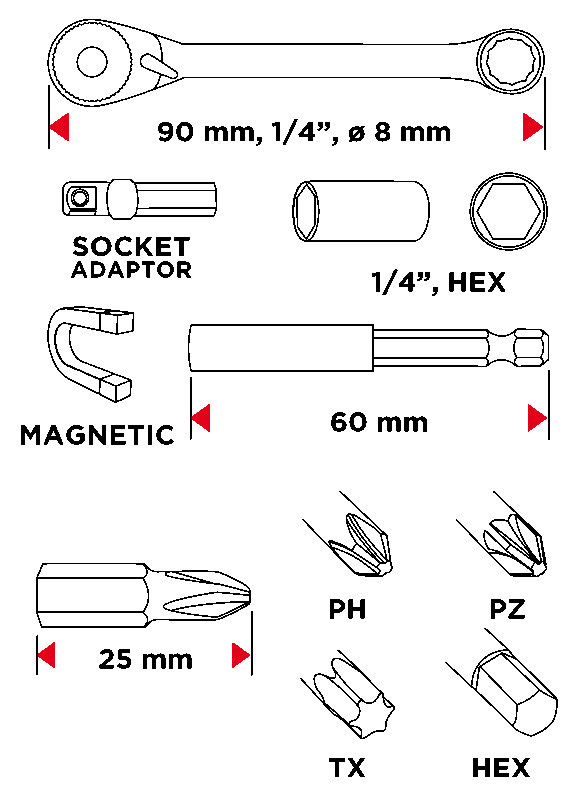 90 mm, 1/4”, ø 8 mm

SOCKET ADAPTOR

1/4”, HEX

MAGNETIC

60 mm

25 mm

PH

PZ

TX

HEX